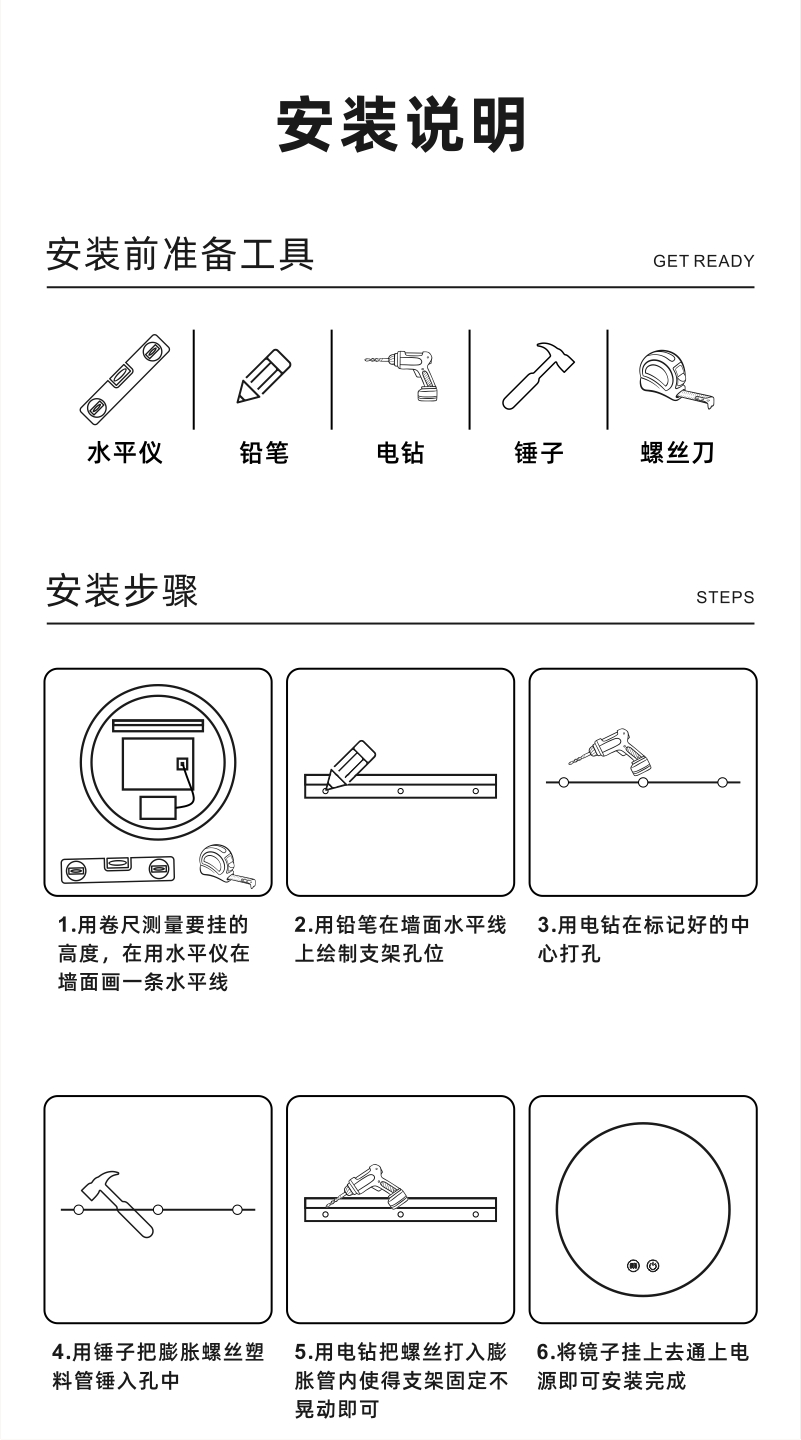 安装说明

安装前准备工具

GET READY

水平仪

铅笔

电钻

锤子

螺丝刀

安装步骤

STEPS

1.用卷尺测量要挂的高度，在用水平仪在墙面画一条水平线

2.用铅笔在墙面水平线上绘制支架孔位

3.用电钻在标记好的中心打孔

4.用锤子把膨胀螺丝塑料管锤入孔中

5.用电钻把螺丝打入膨胀管内使得支架固定不晃动即可

6.将镜子挂上去通上电源即可安装完成