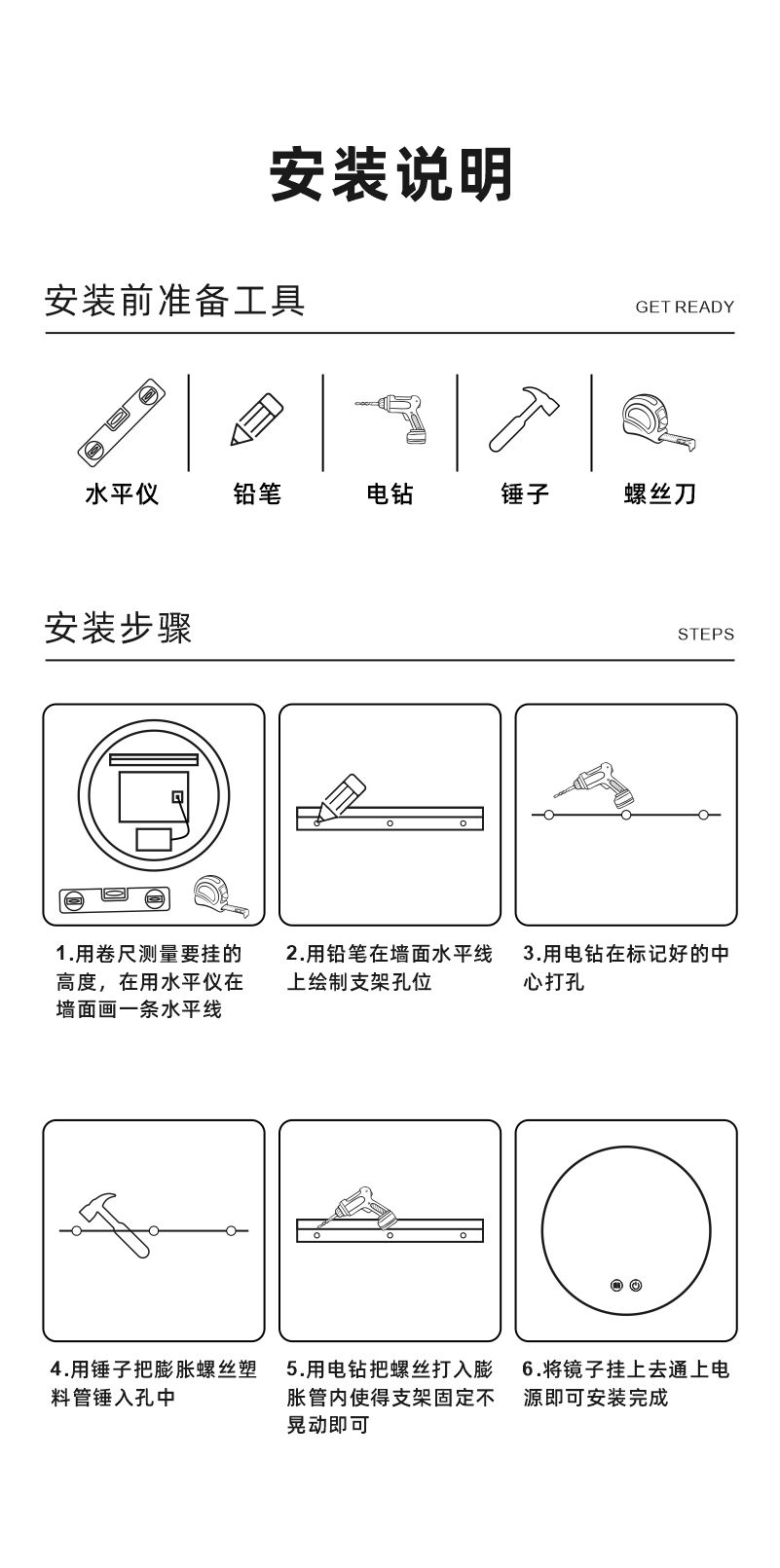 安装说明

安装前准备工具

GET READY

水平仪

铅笔

电钻

锤子

螺丝刀

安装步骤

STEPS

1.用卷尺测量要挂的高度，在用水平仪在墙面画一条水平线

2.用铅笔在墙面水平线上绘制支架孔位

3.用电钻在标记好的中心打孔

4.用锤子把膨胀螺丝塑料管锤入孔中

5.用电钻把螺丝打入膨胀管内使得支架固定不晃动即可

6.将镜子挂上去通上电源即可安装完成